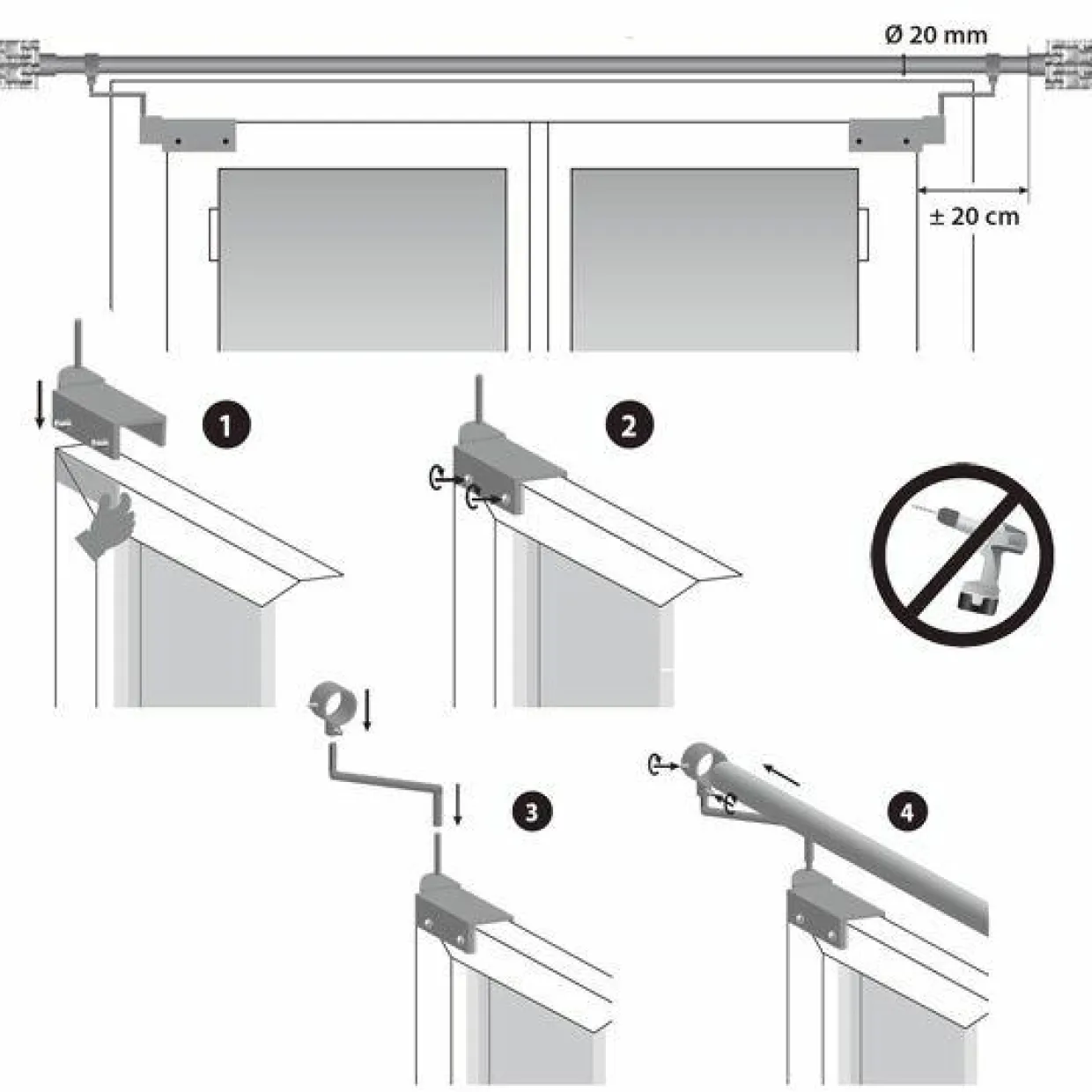 Ø 20 mm

± 20 cm

1

2

3

4