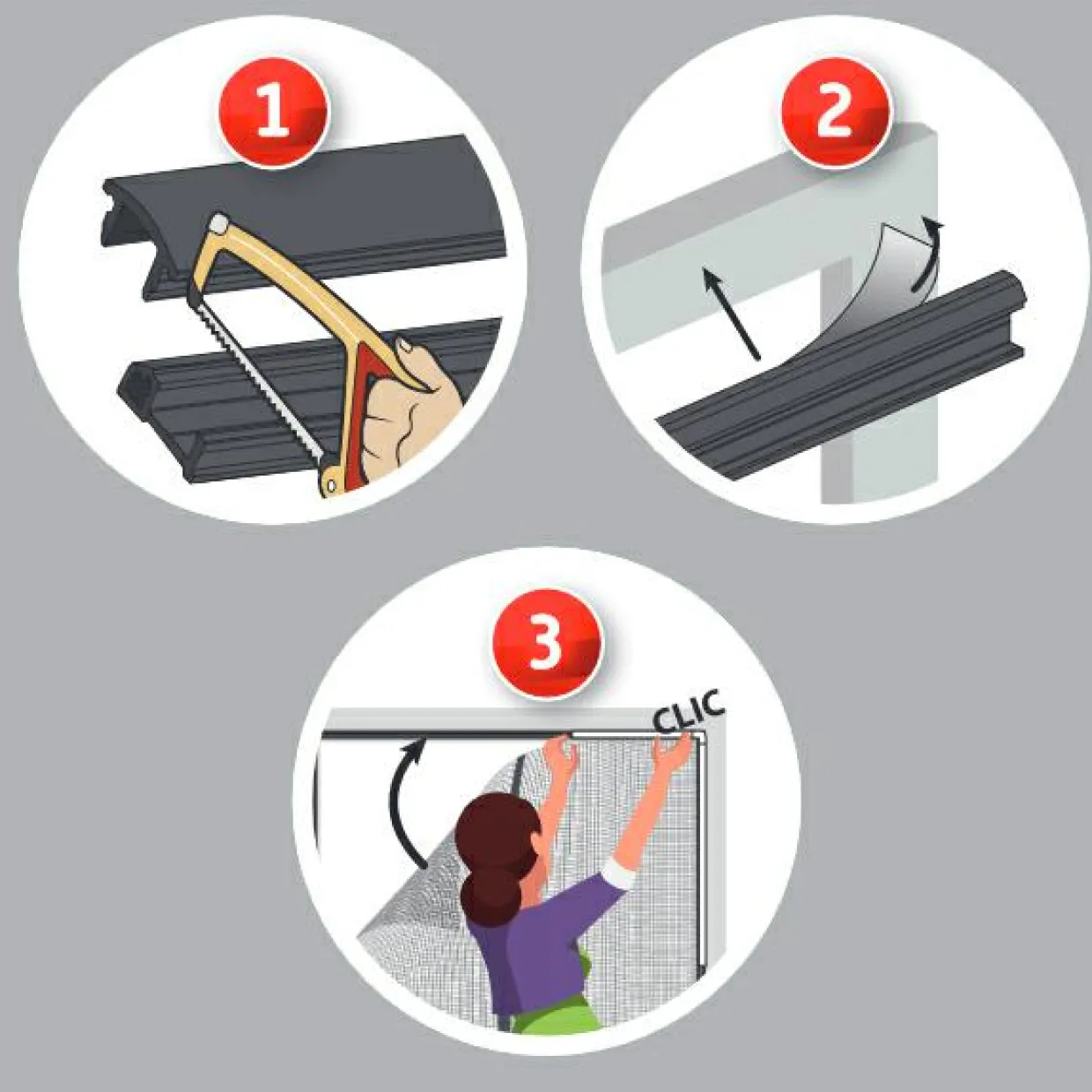 1

2

3

CLIC