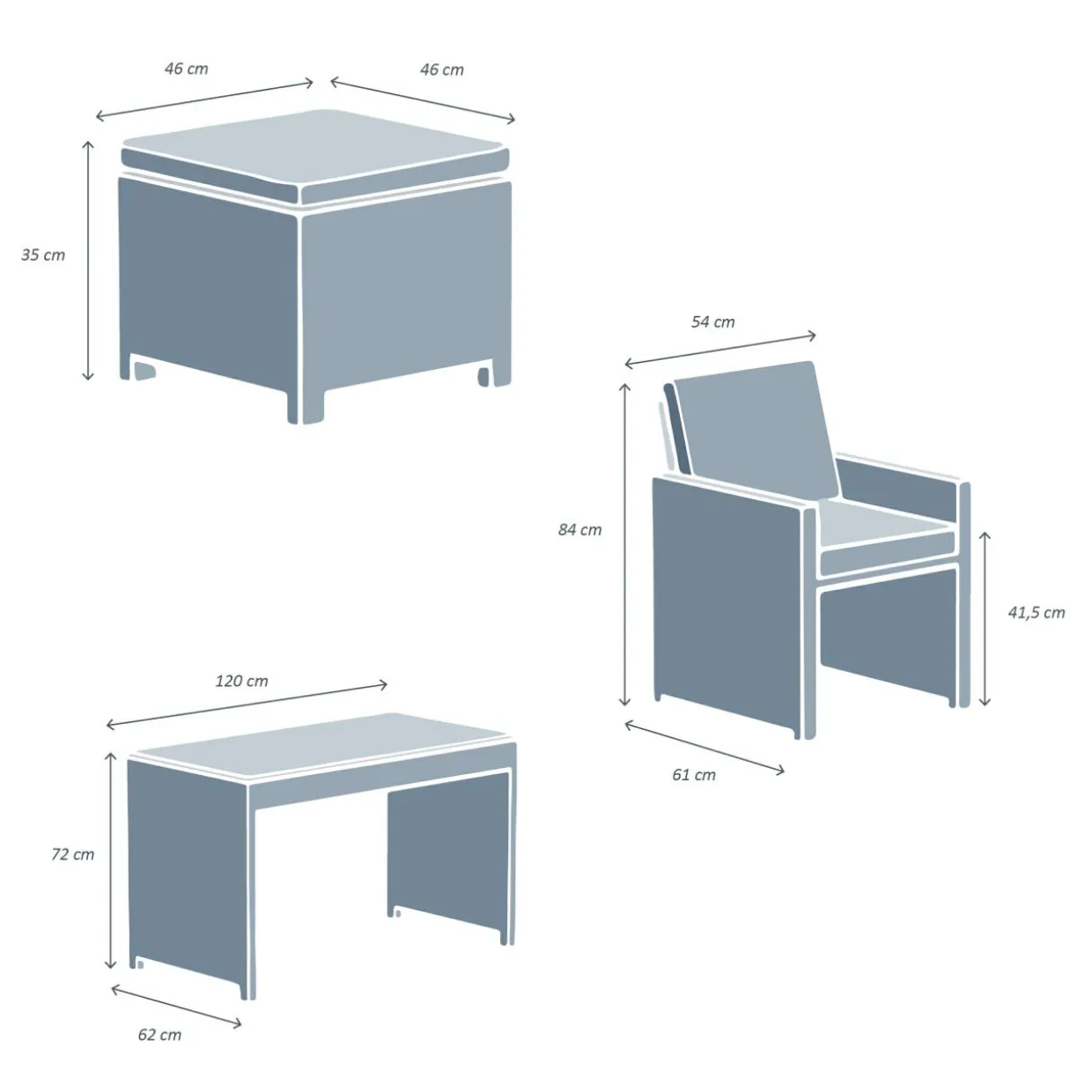 46 cm

46 cm

35 cm

54 cm

84 cm

41,5 cm

61 cm

120 cm

72 cm

62 cm