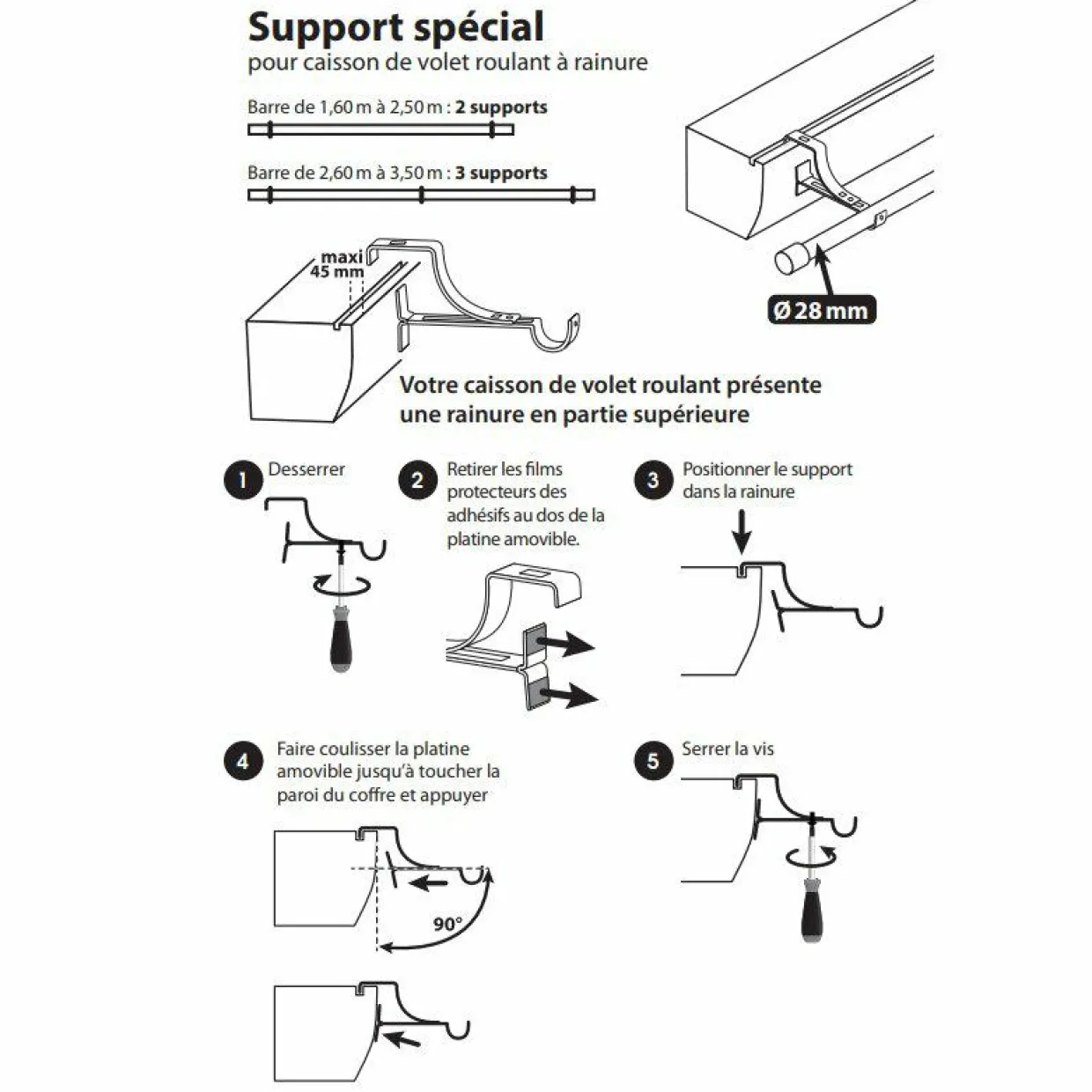 Support spécial
pour caisson de volet roulant à rainure

Barre de 1,60 m à 2,50 m : 2 supports

Barre de 2,60 m à 3,50 m : 3 supports

maxi 45 mm

Ø 28 mm

Votre caisson de volet roulant présente une rainure en partie supérieure

1 Desserrer

2 Retirer les films protecteurs des adhésifs au dos de la platine amovible.

3 Positionner le support dans la rainure

4 Faire coulisser la platine amovible jusqu'à toucher la paroi du coffre et appuyer

90°

5 Serrer la vis